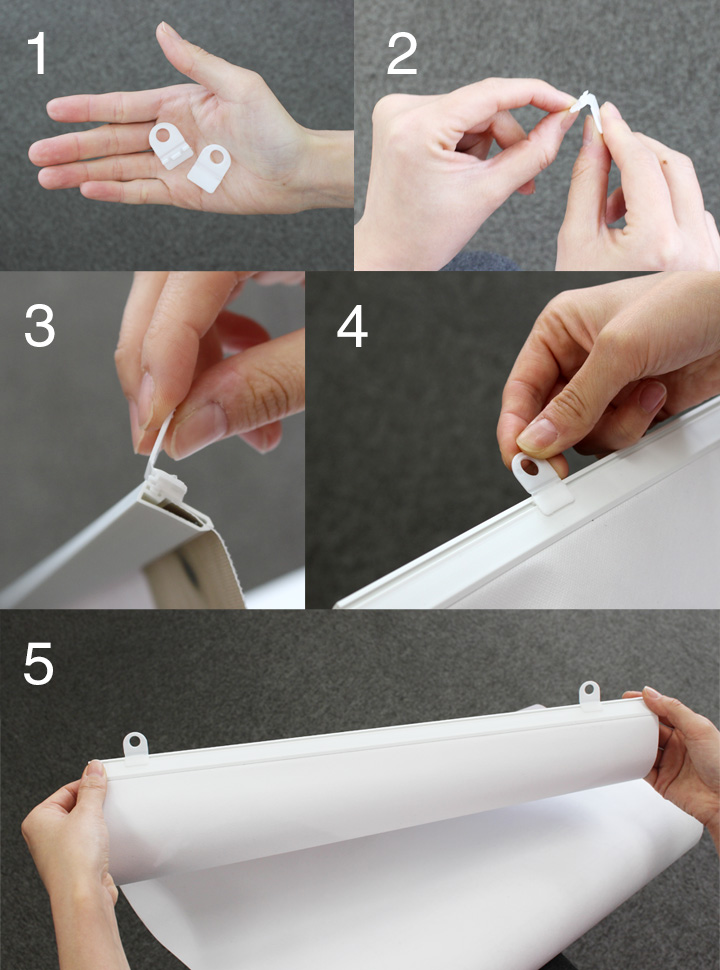 1

2

3

4

5