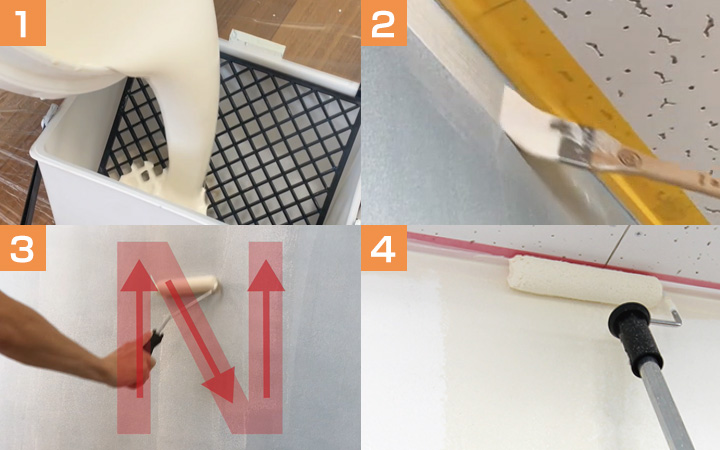 1

2

3

4